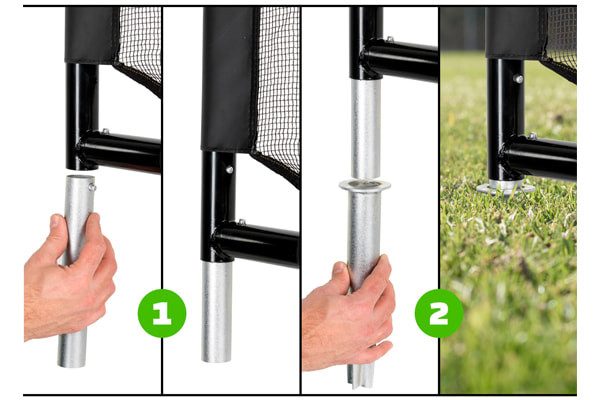 1

2